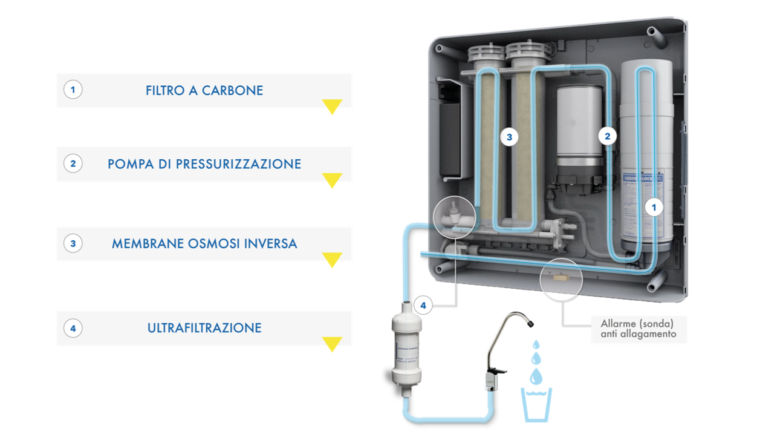 1 FILTRO A CARBONE

2 POMPA DI PRESSURIZZAZIONE

3 MEMBRANE OSMOSI INVERSA

4 ULTRAFILTRAZIONE

3

2

1

4

Allarme (sonda) anti allagamento